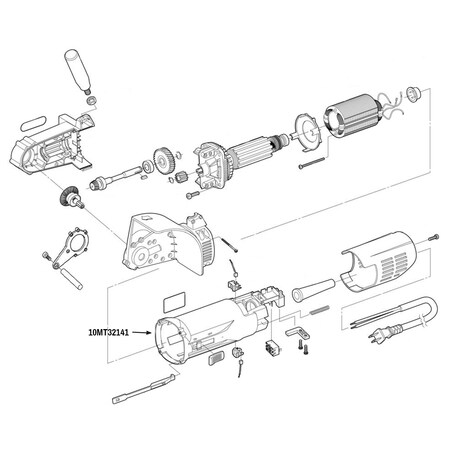 10MT32141